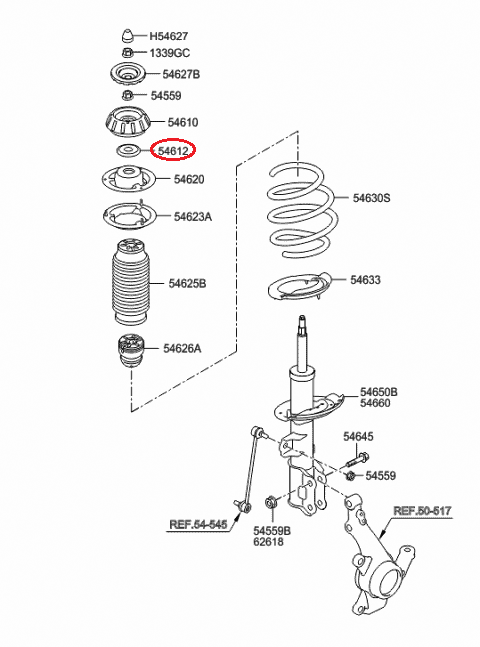 H54627
1339GC
54627B
54559
54610
54612
54620
54623A
54625B
54626A
54630S
54633
54650B
54660
54645
54559
REF.54-545
54559B
62618
REF.50-517