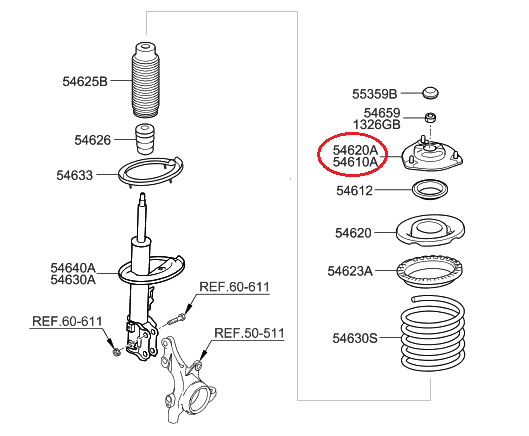 54625B
54626
54633
54640A
54630A
REF.60-611
REF.60-611
REF.50-511
55359B
54659
1326GB
54620A
54610A
54612
54620
54623A
54630S